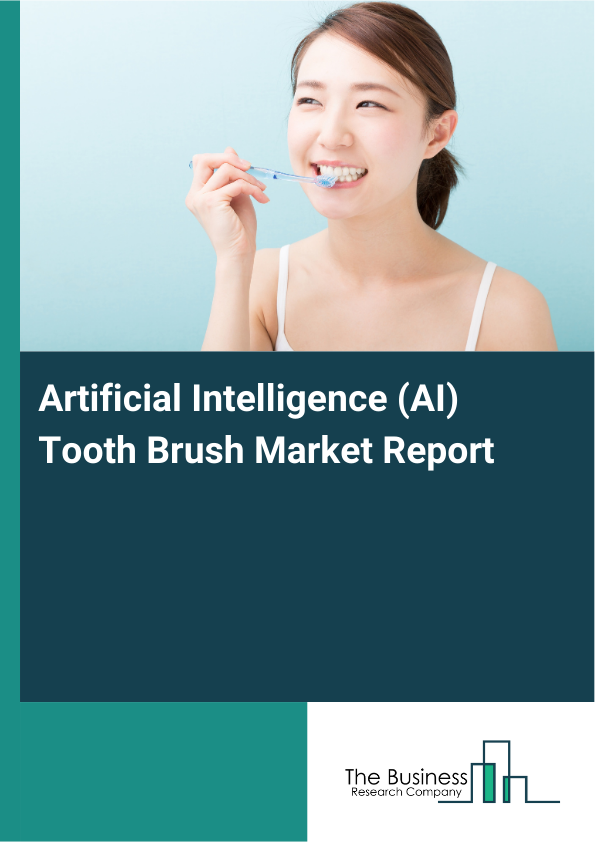 Artificial Intelligence (AI) Tooth Brush Market Report

The Business
Research Company