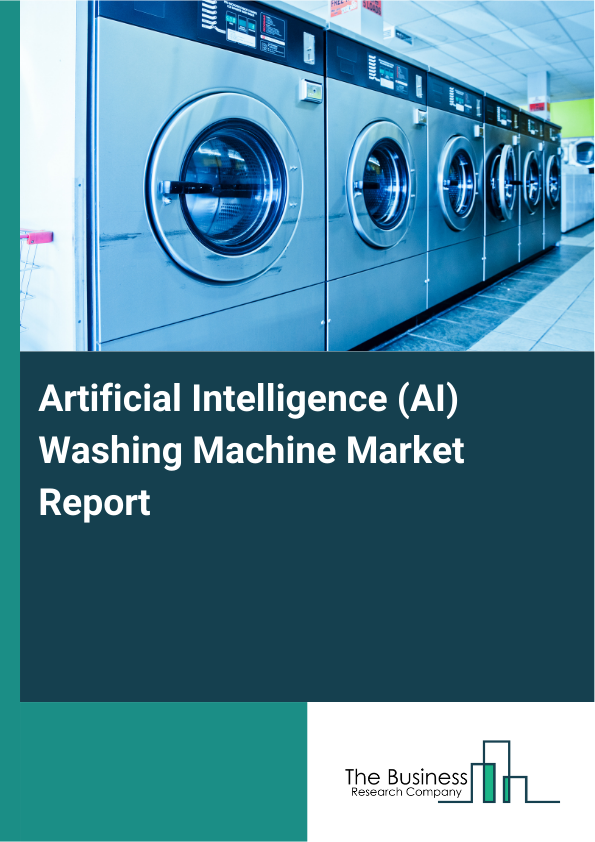 Artificial Intelligence (AI) Washing Machine Market Report

The Business
Research Company