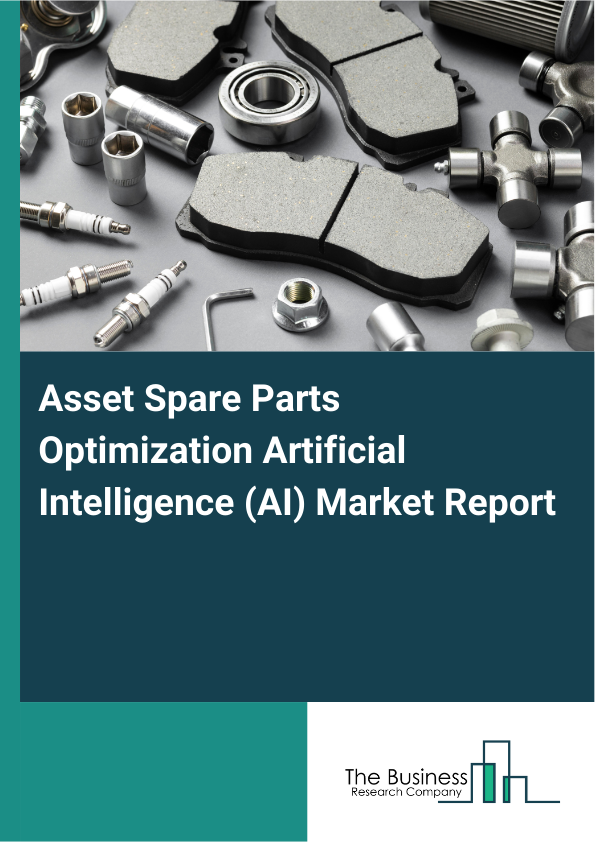 Asset Spare Parts Optimization Artificial Intelligence (AI) Market Report

The Business
Research Company