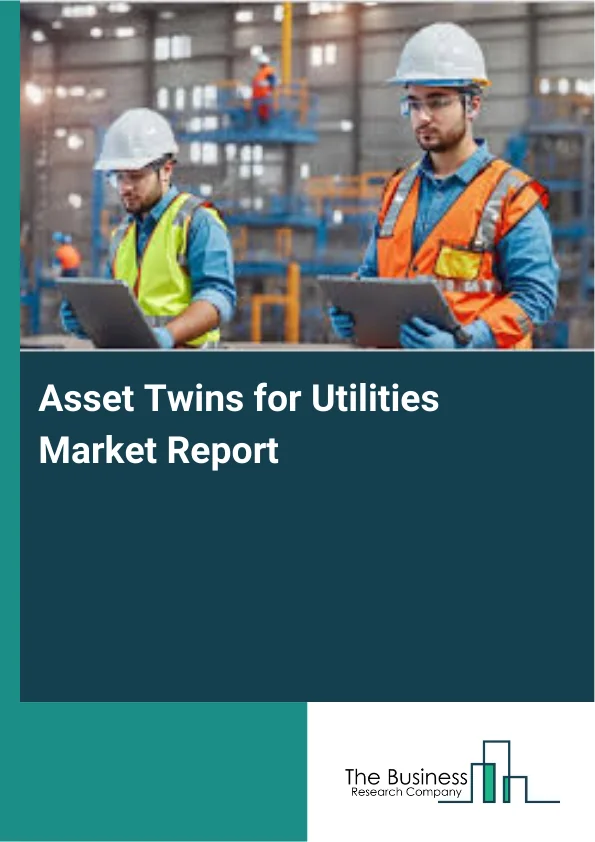 Asset Twins for Utilities Market Report

The Business
Research Company