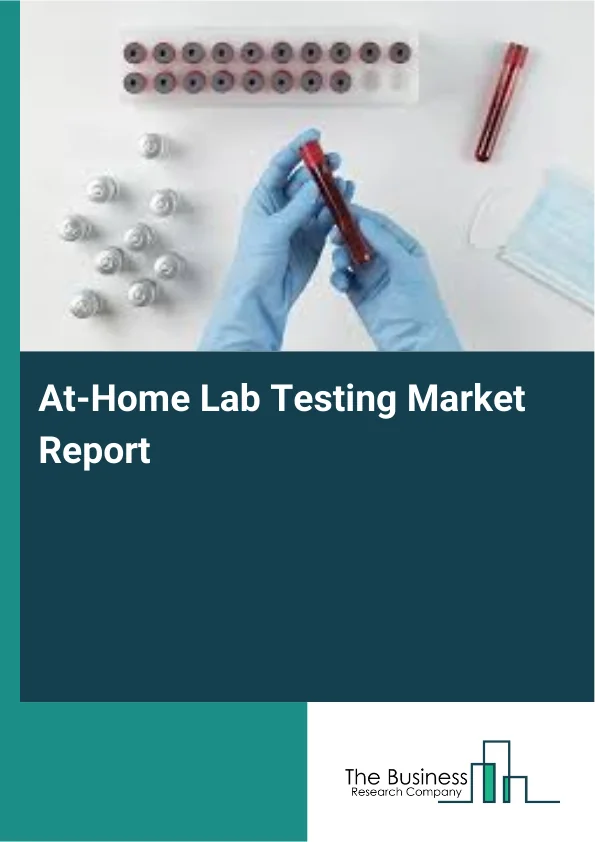 At-Home Lab Testing Market Report

The Business
Research Company