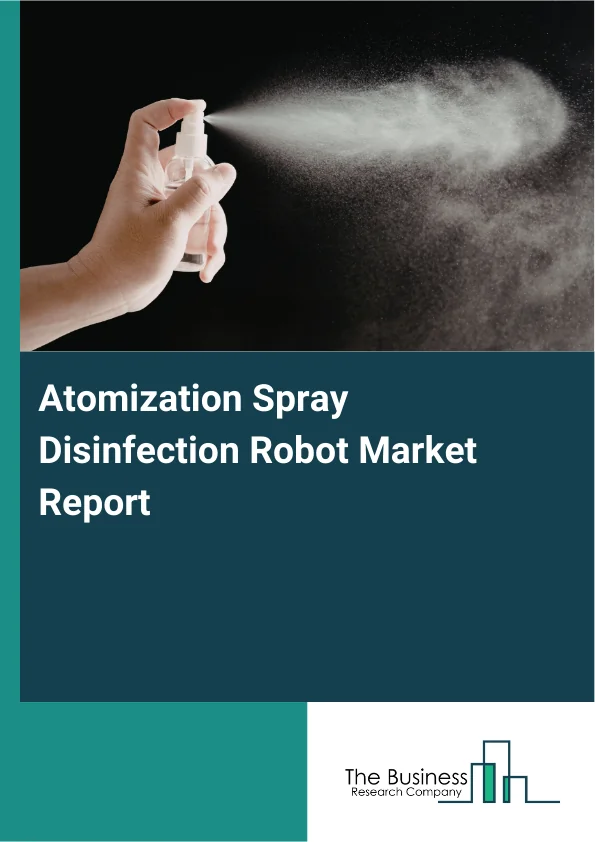 Atomization Spray Disinfection Robot Market Report

The Business
Research Company