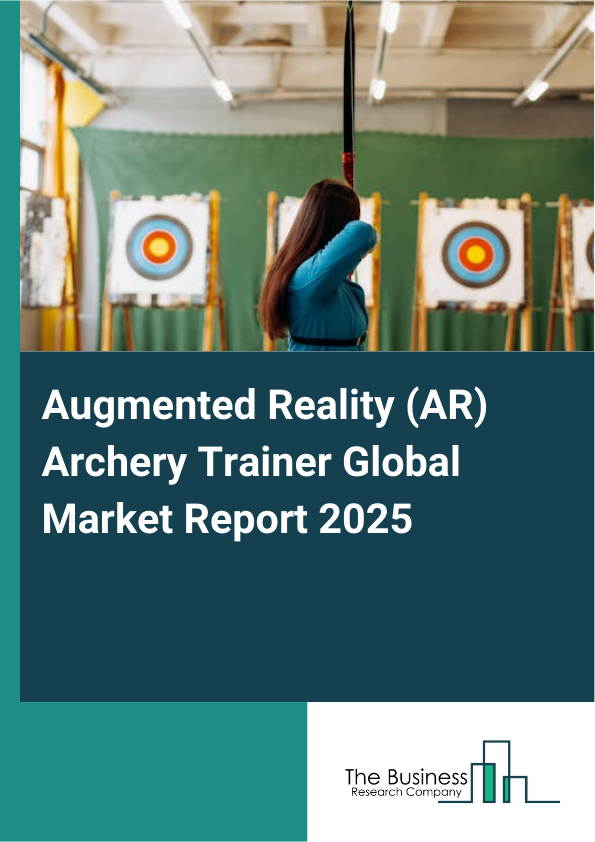 Augmented Reality (AR) Archery Trainer Global Market Report 2025

The Business
Research Company