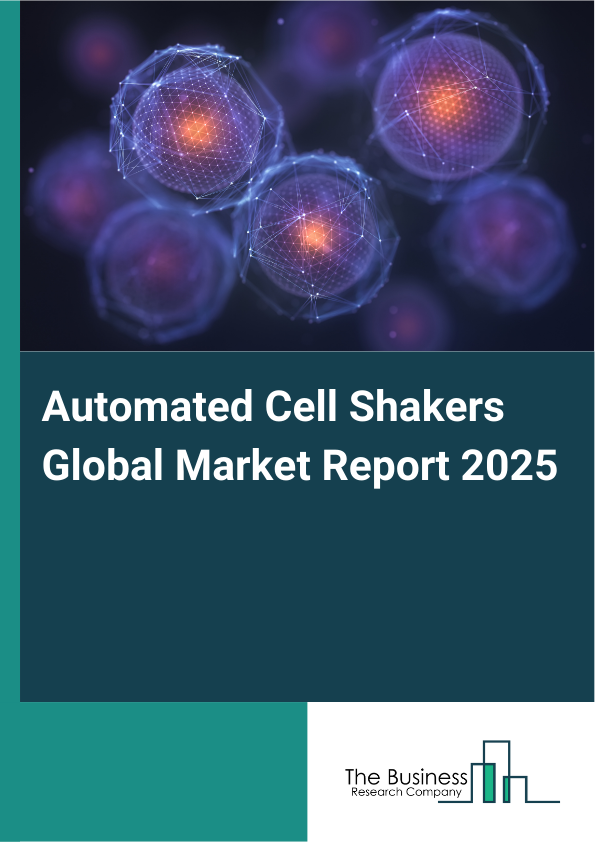 Automated Cell Shakers Global Market Report 2025

The Business
Research Company