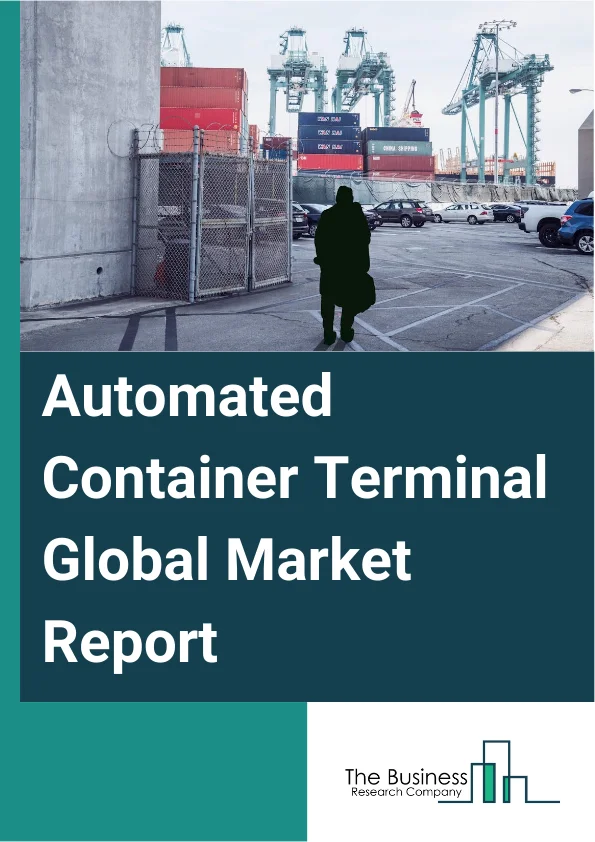 Automated Container Terminal Global Market Report

The Business
Research Company