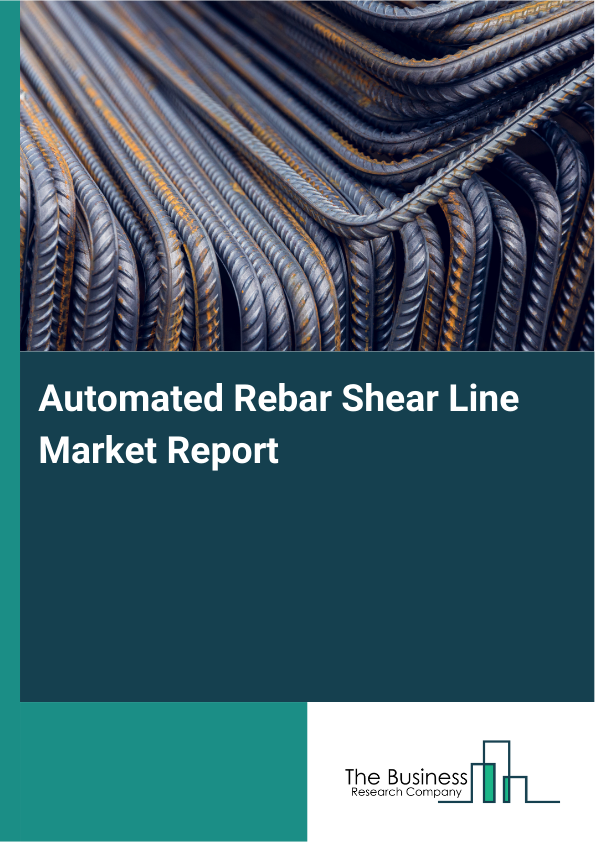 Automated Rebar Shear Line Market Report

The Business
Research Company