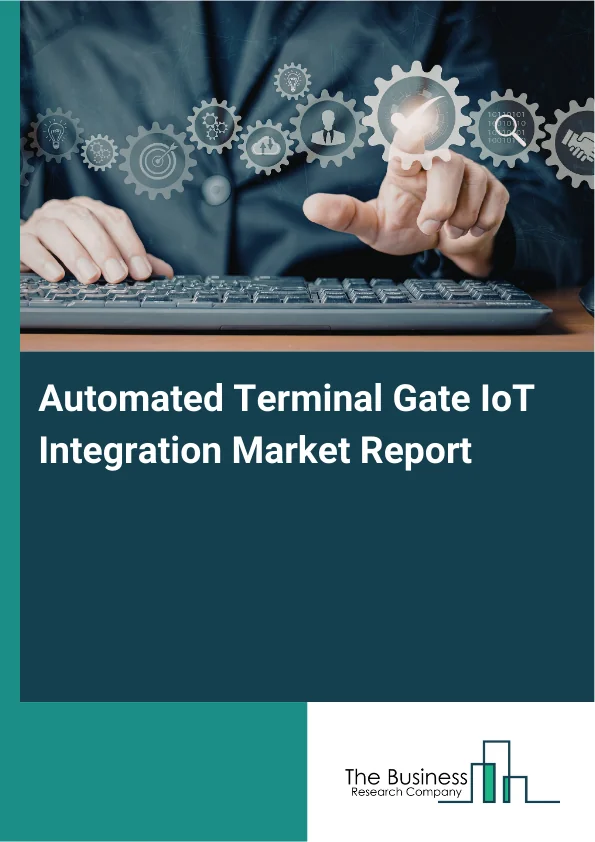 Automated Terminal Gate IoT Integration Market Report

The Business
Research Company