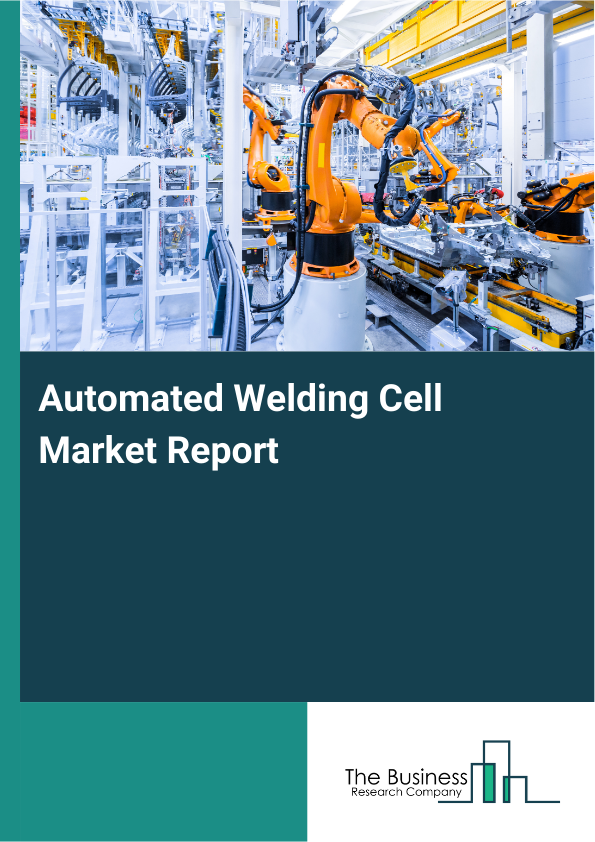 Automated Welding Cell Market Report

The Business
Research Company