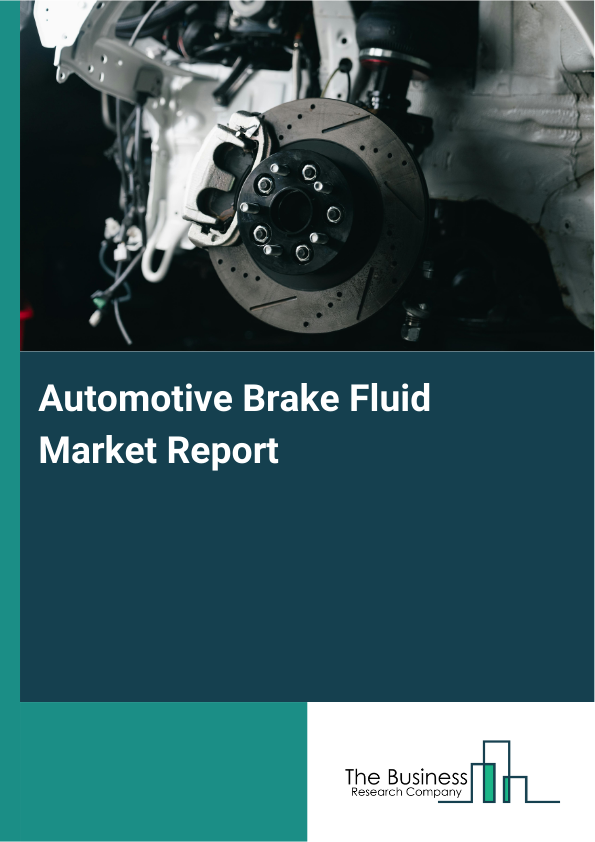 Automotive Brake Fluid Market Report

The Business
Research Company