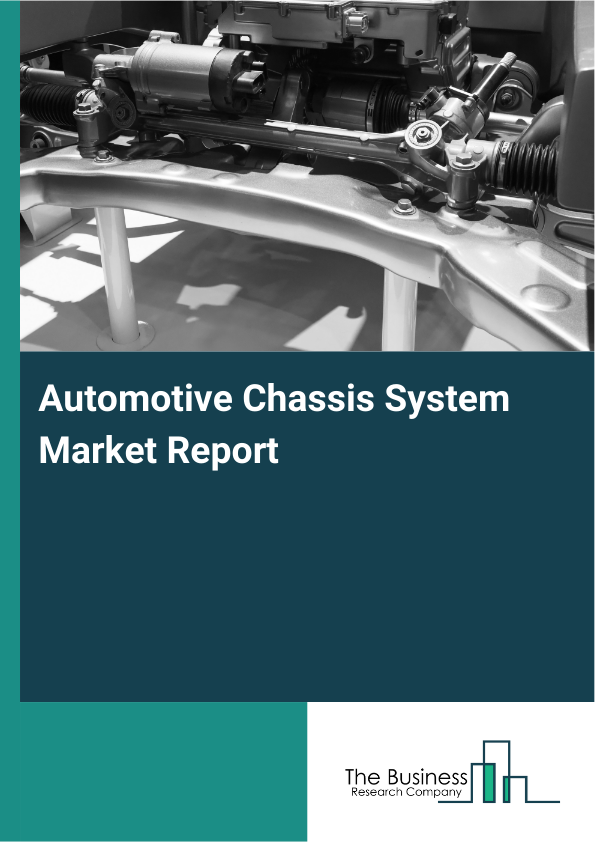 Automotive Chassis System Market Report

The Business
Research Company