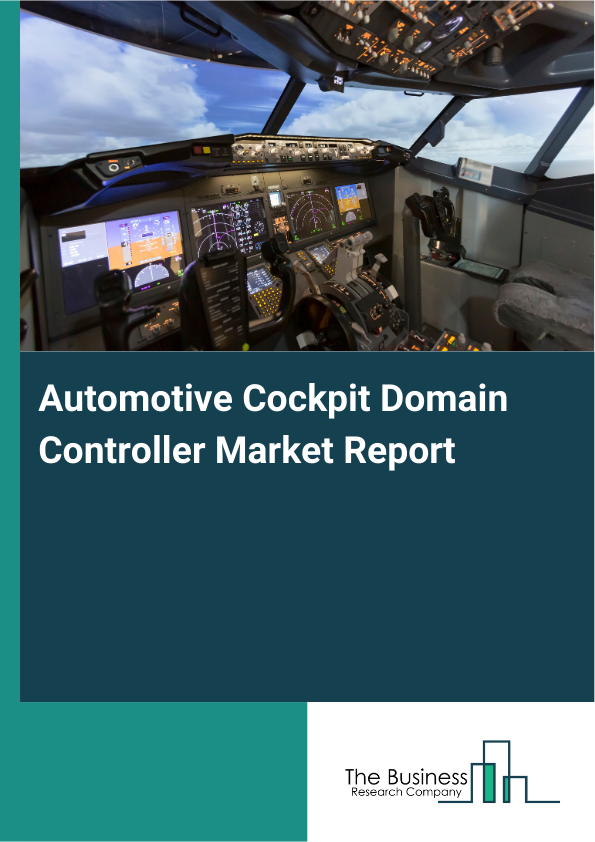 Automotive Cockpit Domain Controller Market Report

The Business
Research Company