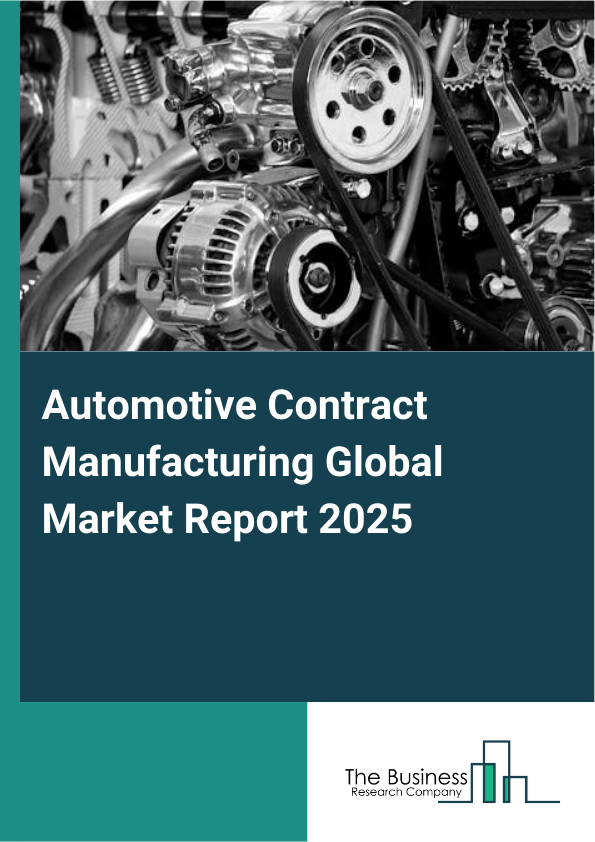 Automotive Contract Manufacturing Global Market Report 2025

The Business
Research Company