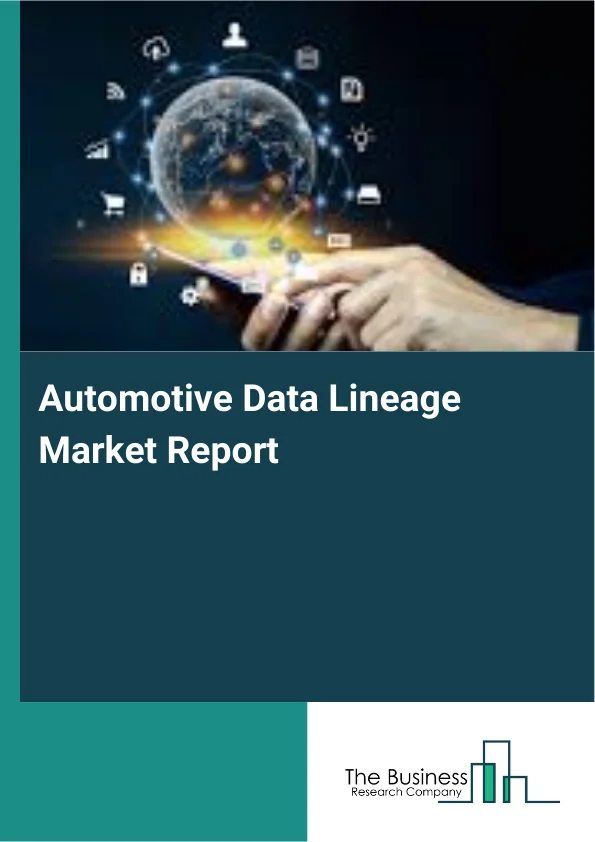 Automotive Data Lineage Market Report

The Business
Research Company