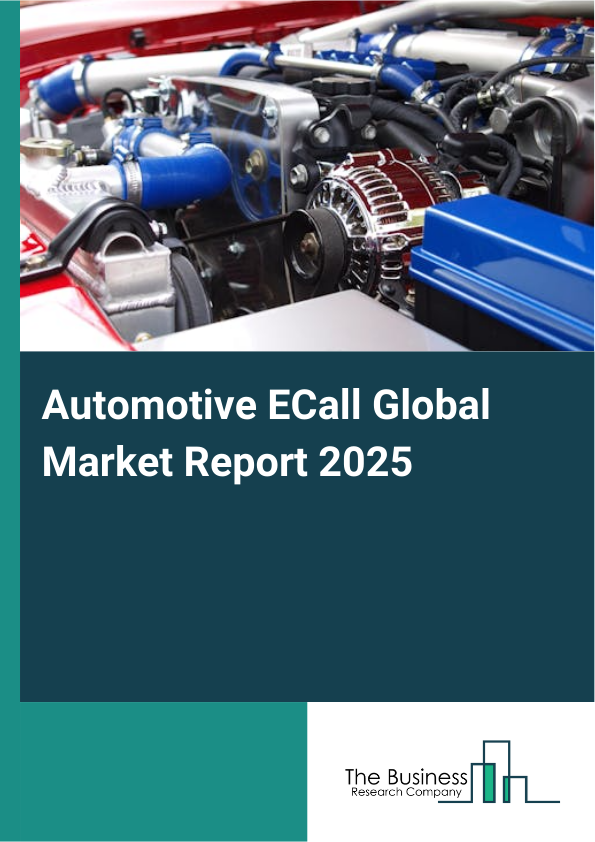 Automotive ECall Global Market Report 2025

The Business
Research Company