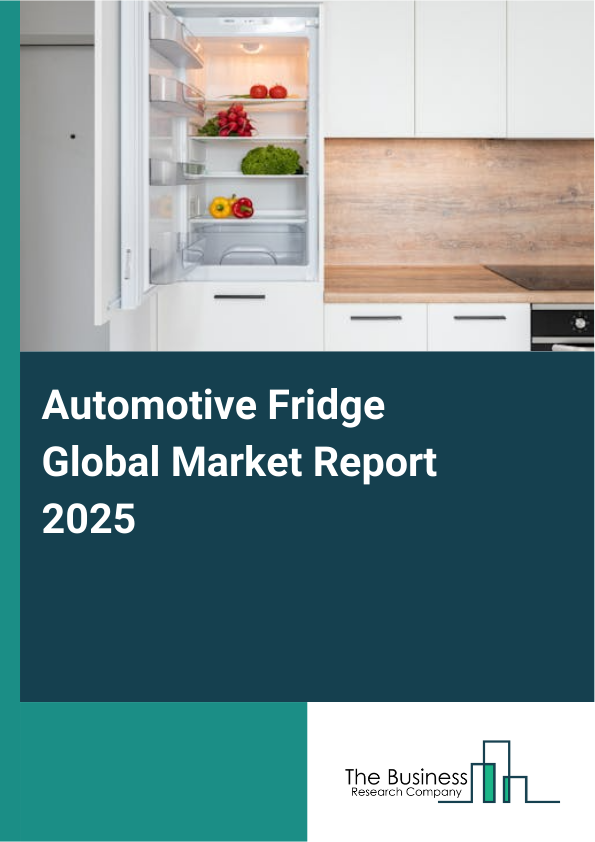 Automotive Fridge Global Market Report 2025

The Business
Research Company