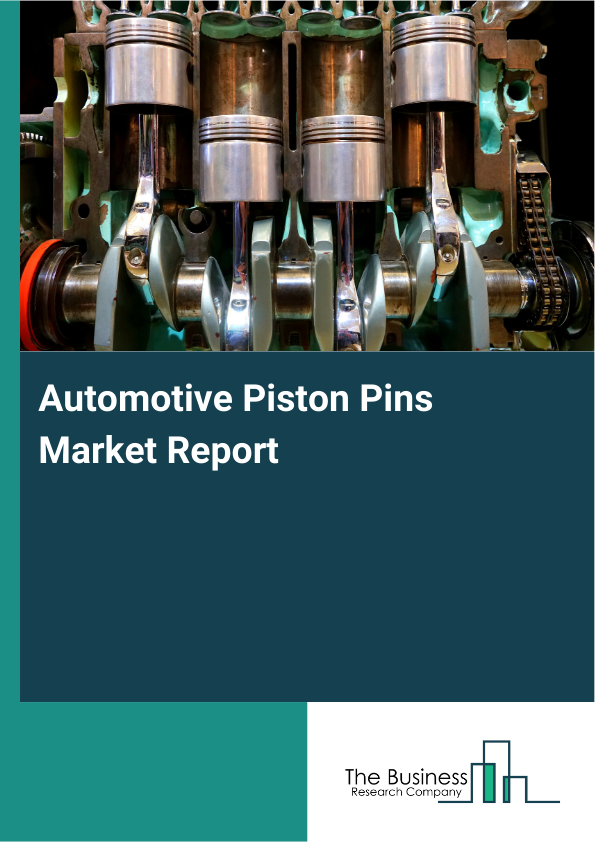 Automotive Piston Pins Market Report

The Business
Research Company