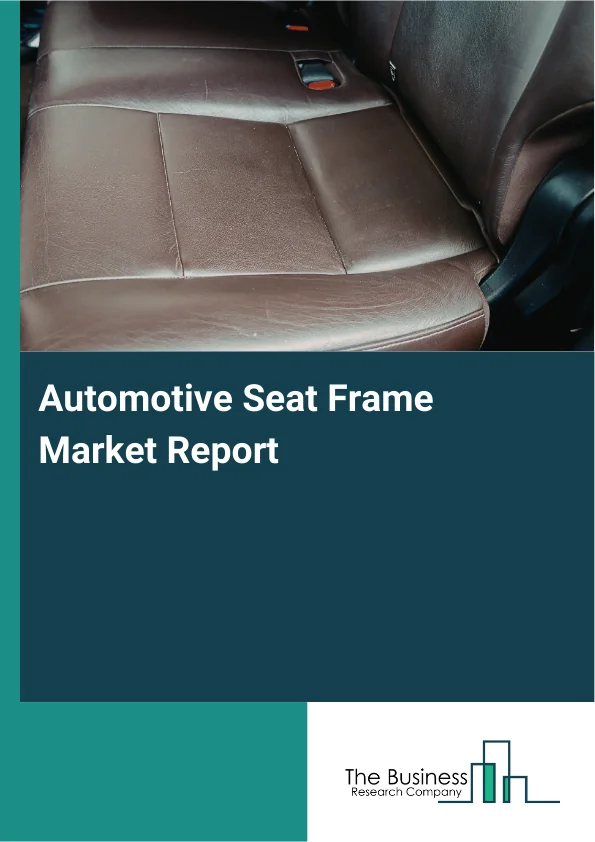 Automotive Seat Frame Market Report

The Business
Research Company