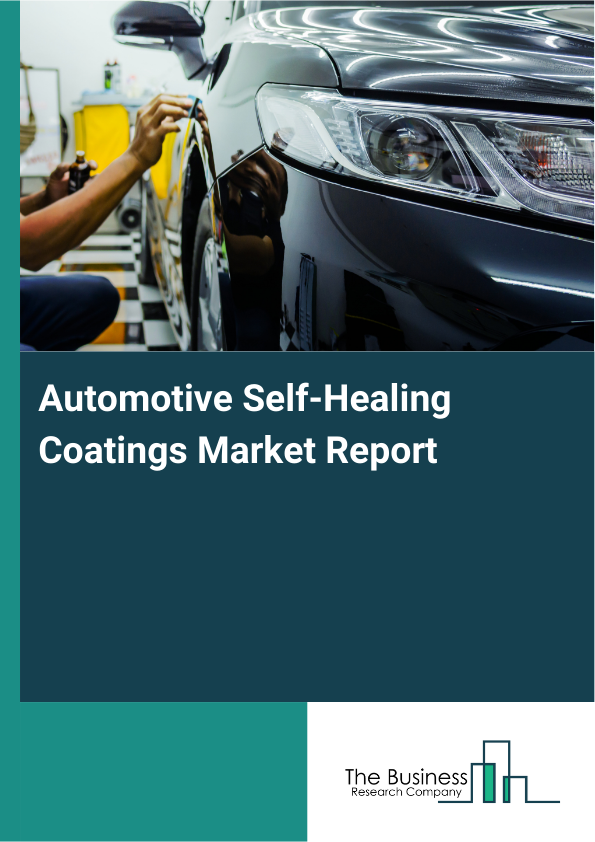 Automotive Self-Healing Coatings Market Report

The Business
Research Company