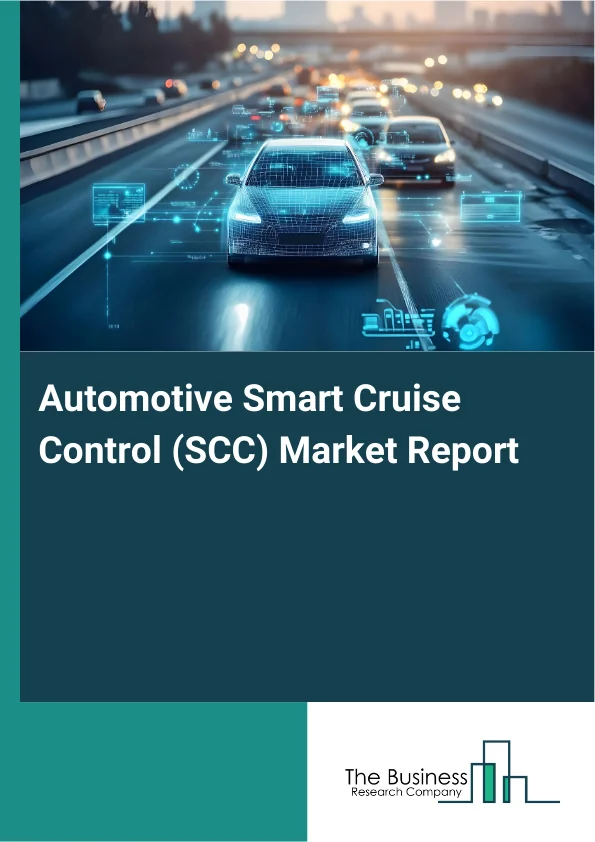 Automotive Smart Cruise Control (SCC) Market Report

The Business
Research Company