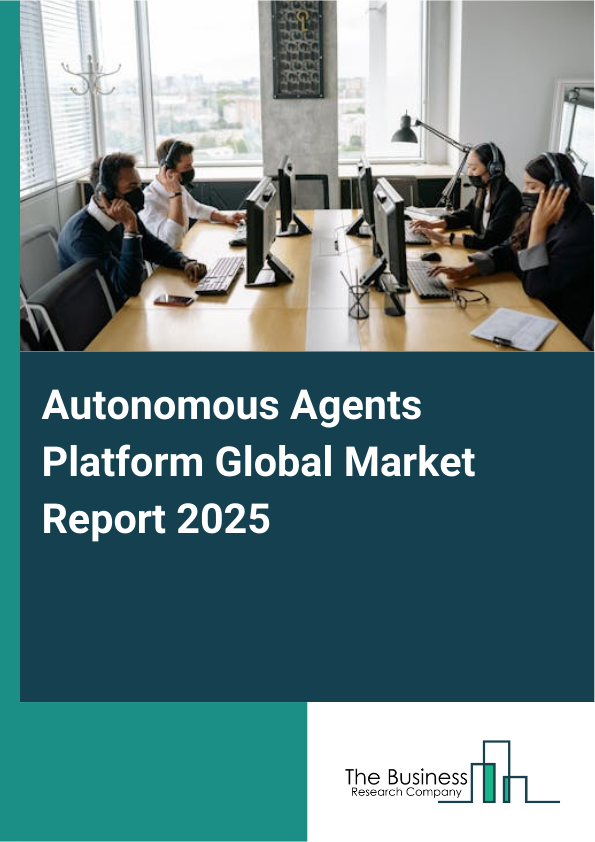 Autonomous Agents Platform Global Market Report 2025

The Business
Research Company