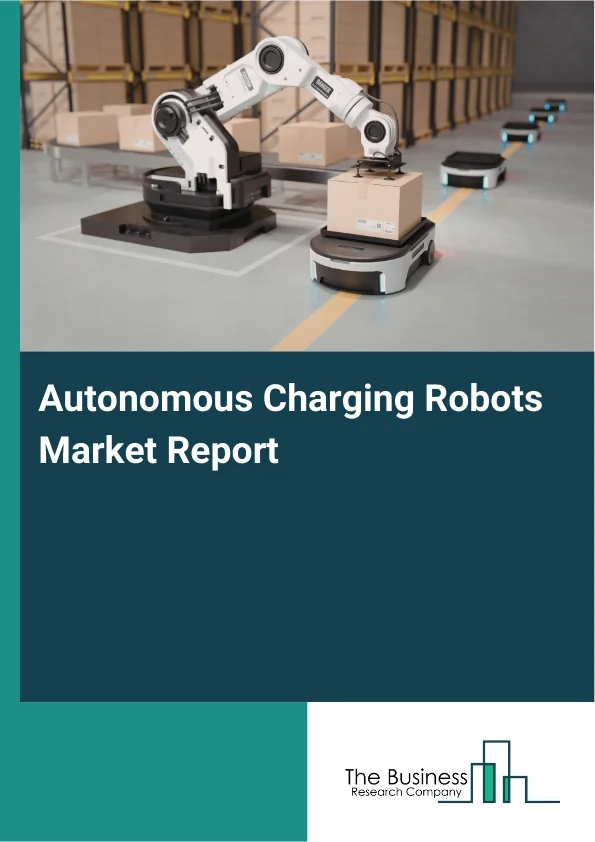 Autonomous Charging Robots Market Report

The Business
Research Company