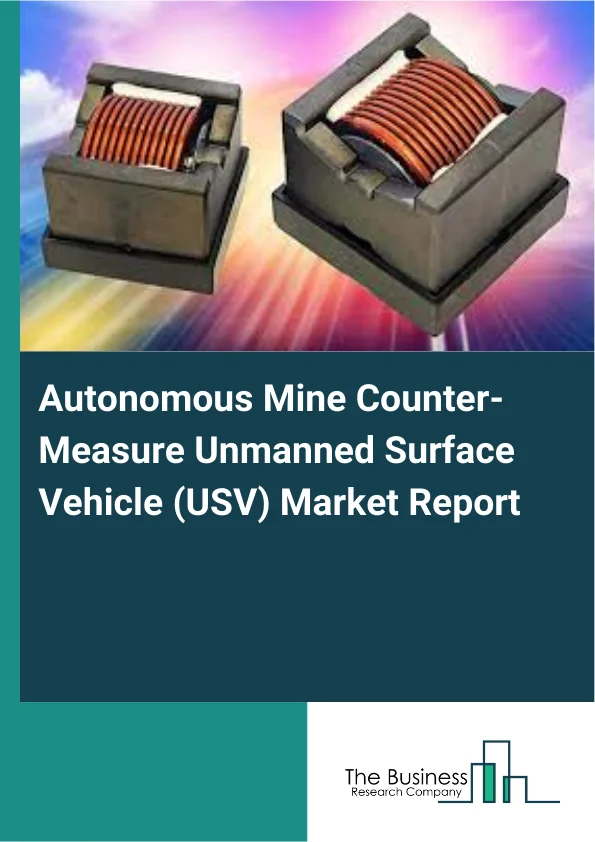 Autonomous Mine Counter-Measure Unmanned Surface Vehicle (USV) Market Report

The Business
Research Company