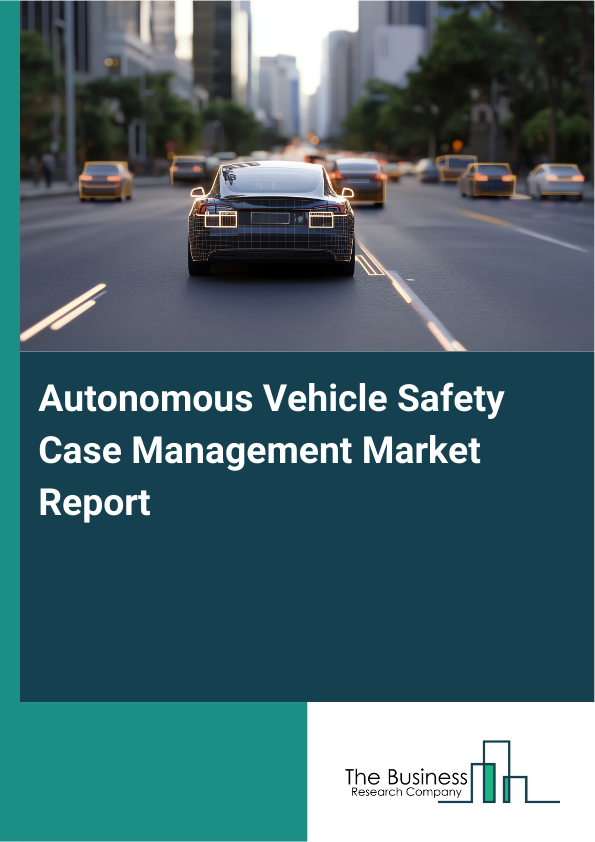 Autonomous Vehicle Safety Case Management Market Report

The Business
Research Company