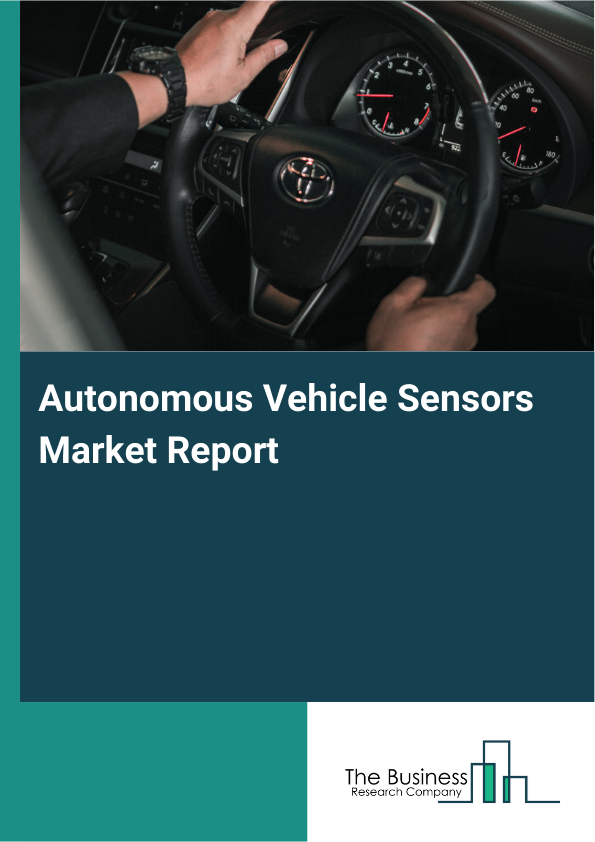 Autonomous Vehicle Sensors Market Report

The Business
Research Company