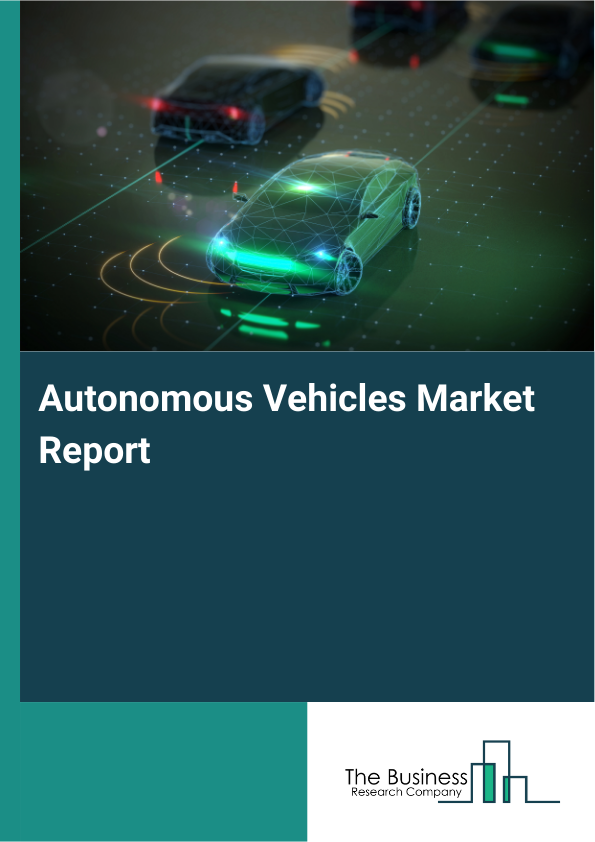 Autonomous Vehicles Market Report

The Business
Research Company