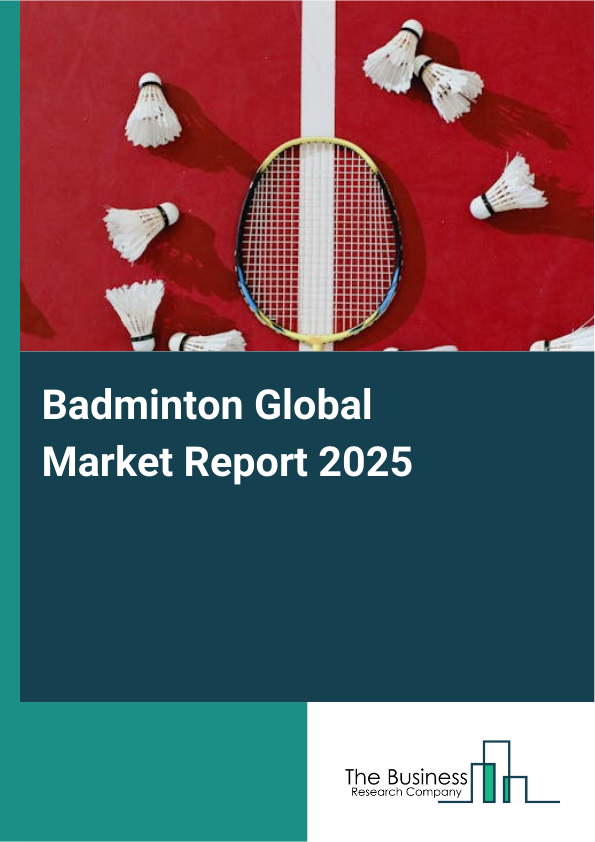 Badminton Global Market Report 2025

The Business
Research Company