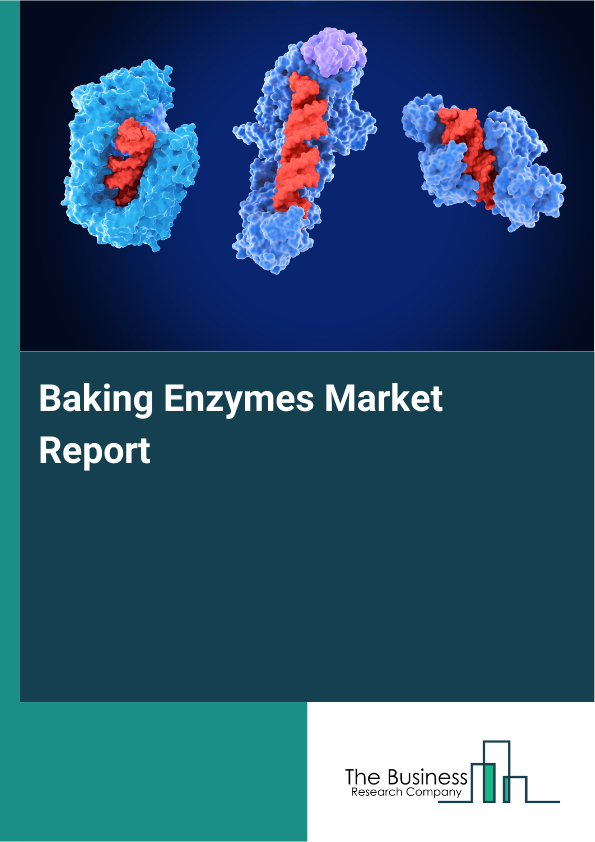 Baking Enzymes Market Report

The Business
Research Company