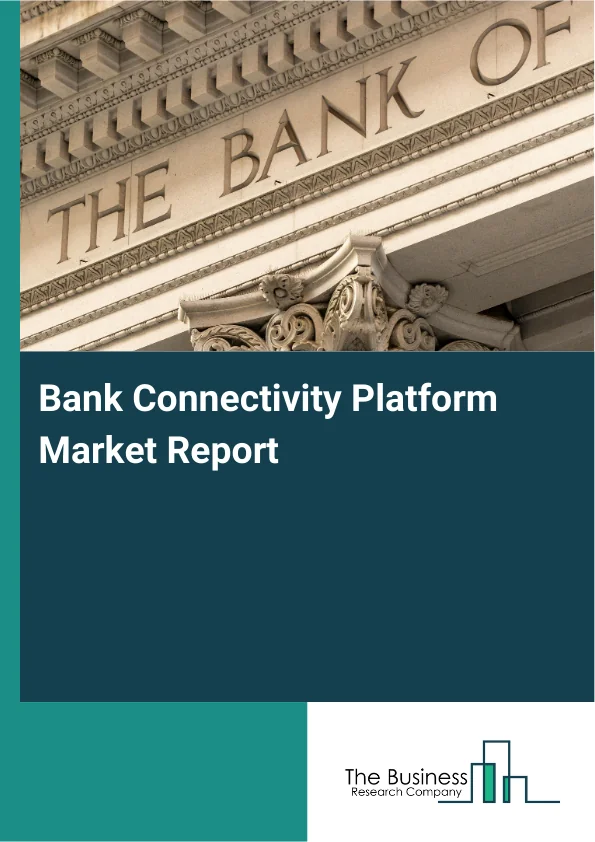 THE BANK OF

Bank Connectivity Platform Market Report

The Business
Research Company