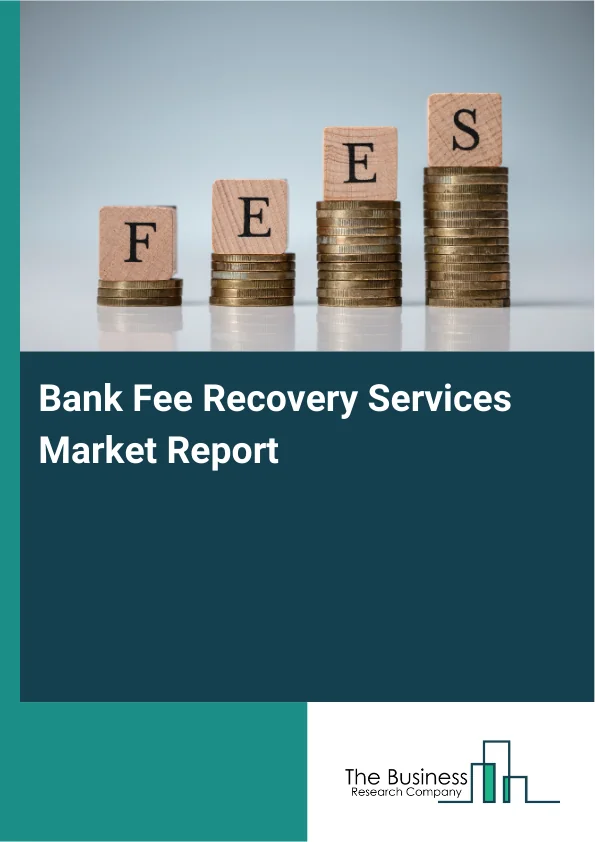 F E E S

Bank Fee Recovery Services Market Report

The Business Research Company