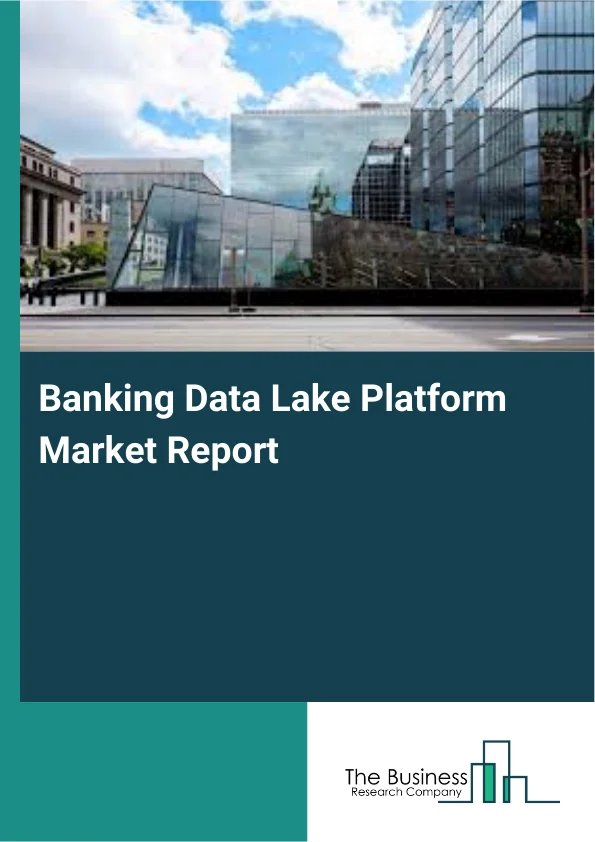 Banking Data Lake Platform Market Report

The Business
Research Company