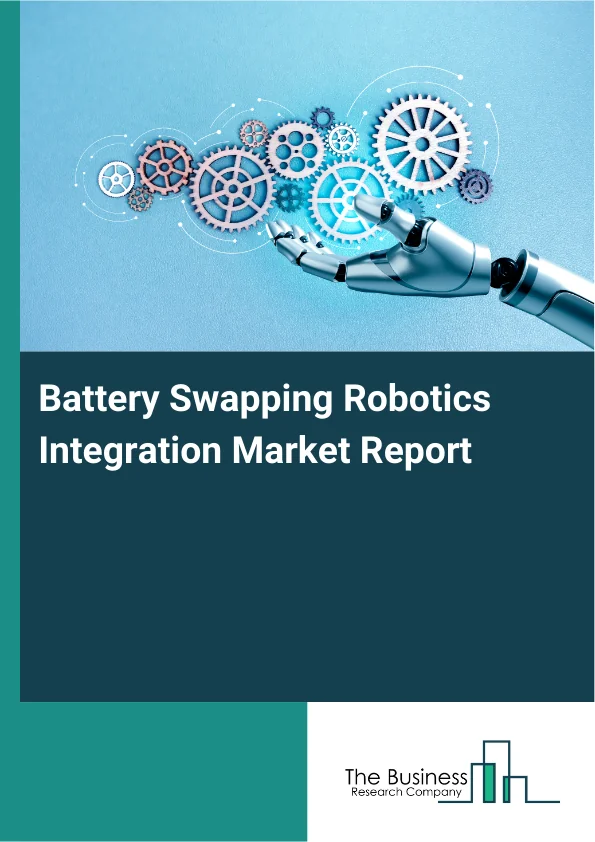 Battery Swapping Robotics Integration Market Report

The Business
Research Company