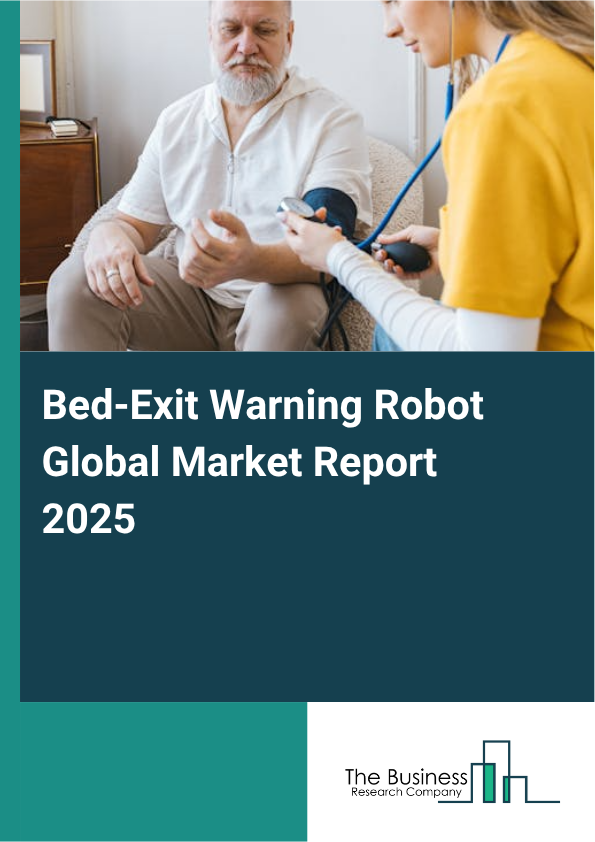 Bed-Exit Warning Robot Global Market Report 2025

The Business
Research Company