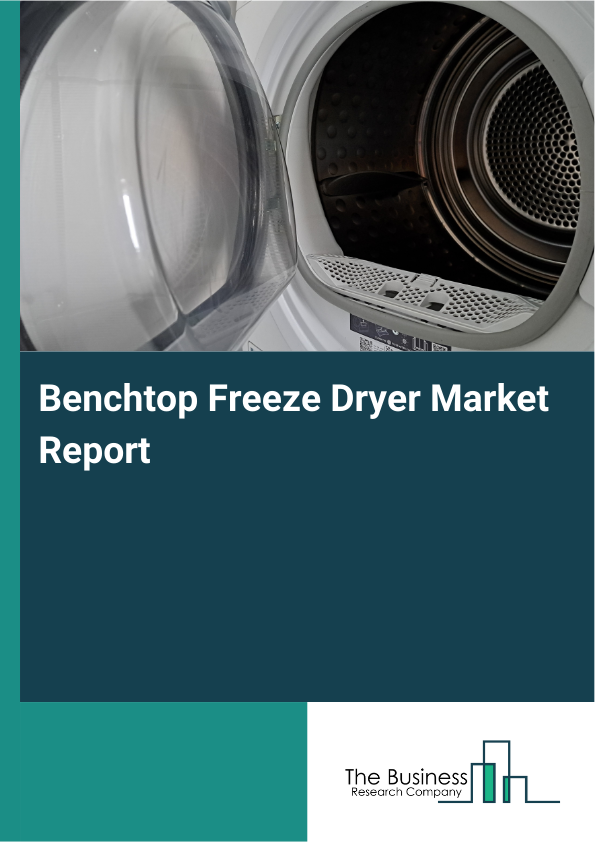 Benchtop Freeze Dryer Market Report

The Business
Research Company