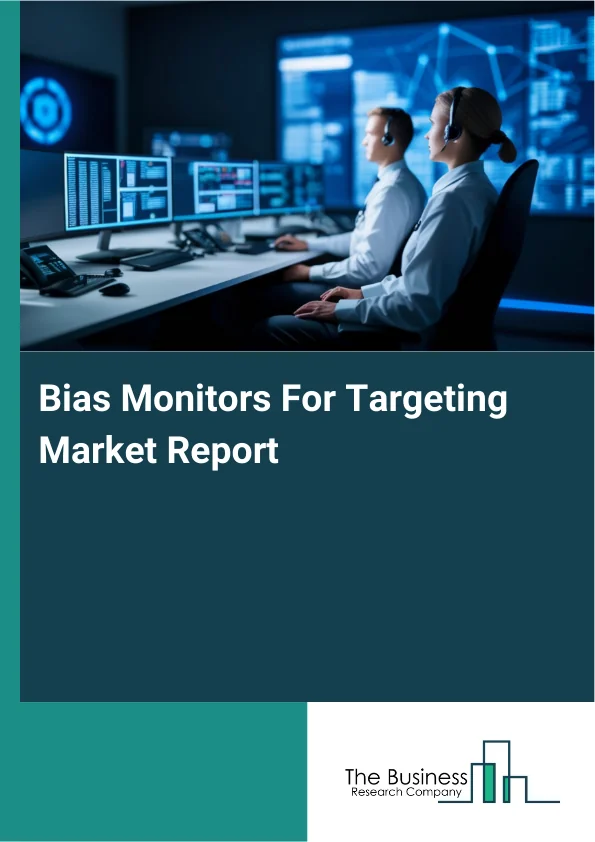 Bias Monitors For Targeting Market Report

The Business
Research Company