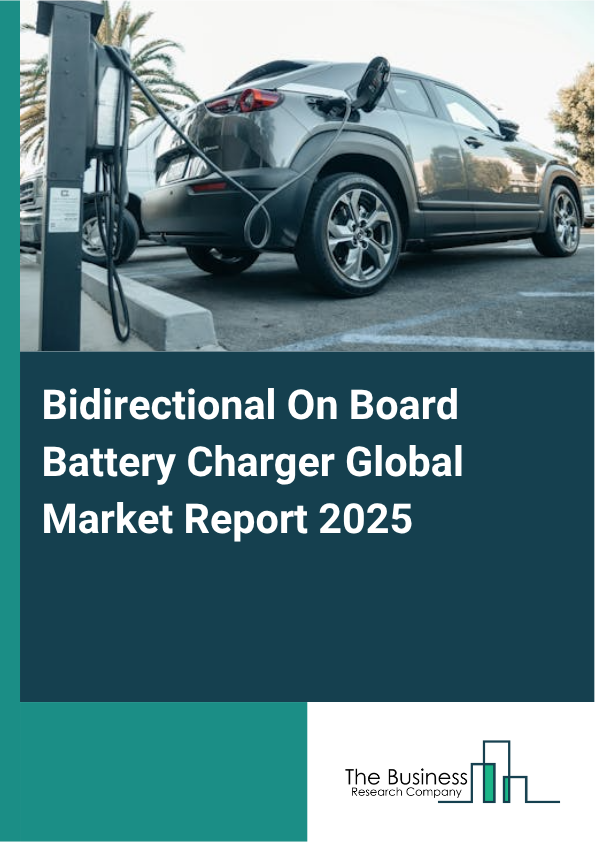 Bidirectional On Board Battery Charger Global Market Report 2025

The Business
Research Company