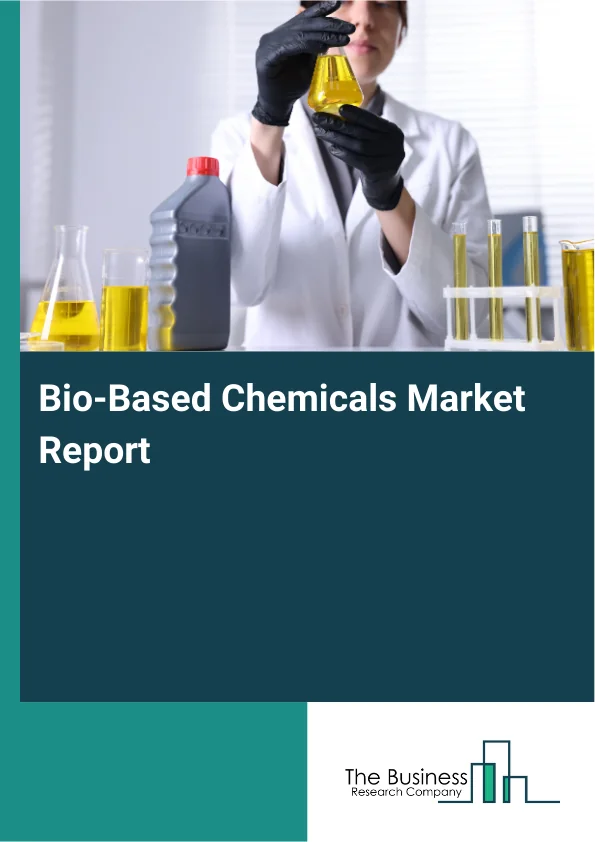 Bio-Based Chemicals Market Report

The Business
Research Company