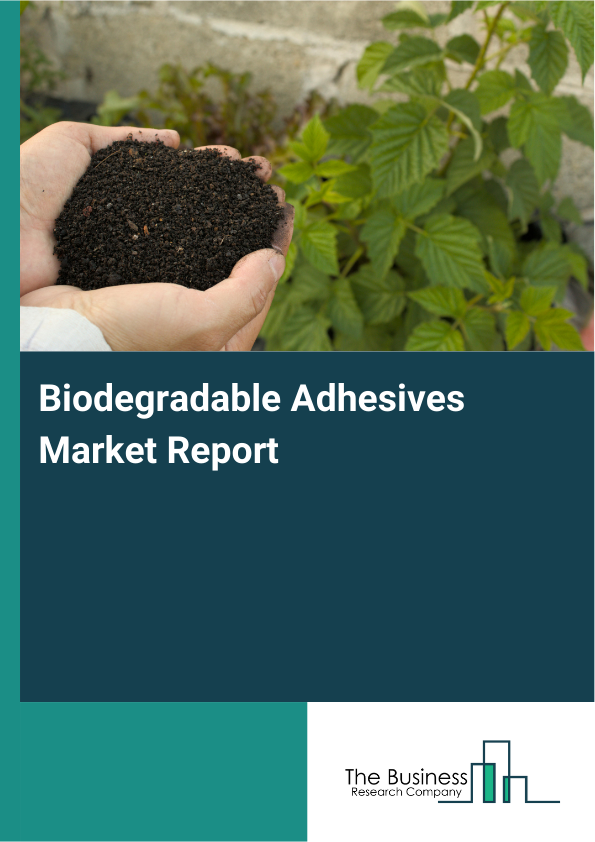 Biodegradable Adhesives Market Report

The Business
Research Company