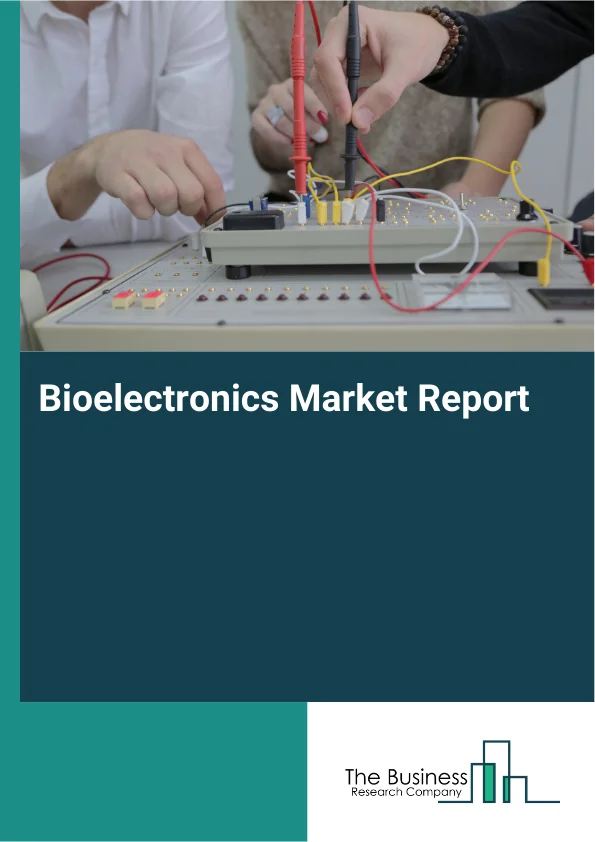 Bioelectronics Market Report

The Business
Research Company