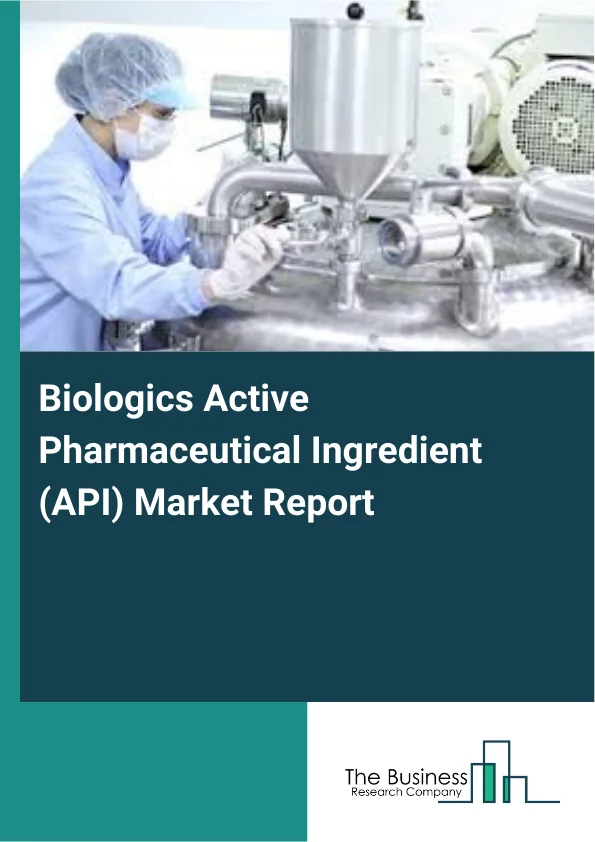 Biologics Active Pharmaceutical Ingredient (API) Market Report

The Business
Research Company