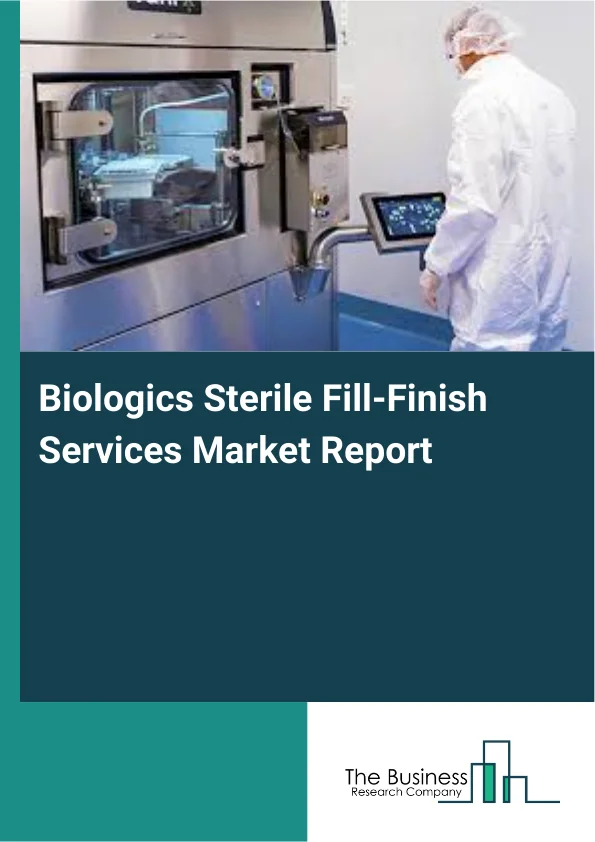 Biologics Sterile Fill-Finish Services Market Report

The Business
Research Company