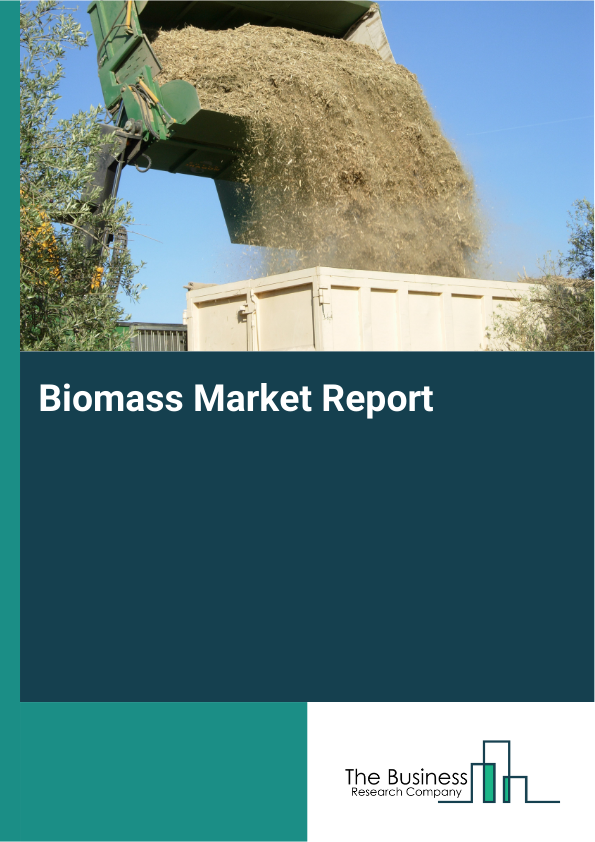 Biomass Market Report

The Business
Research Company