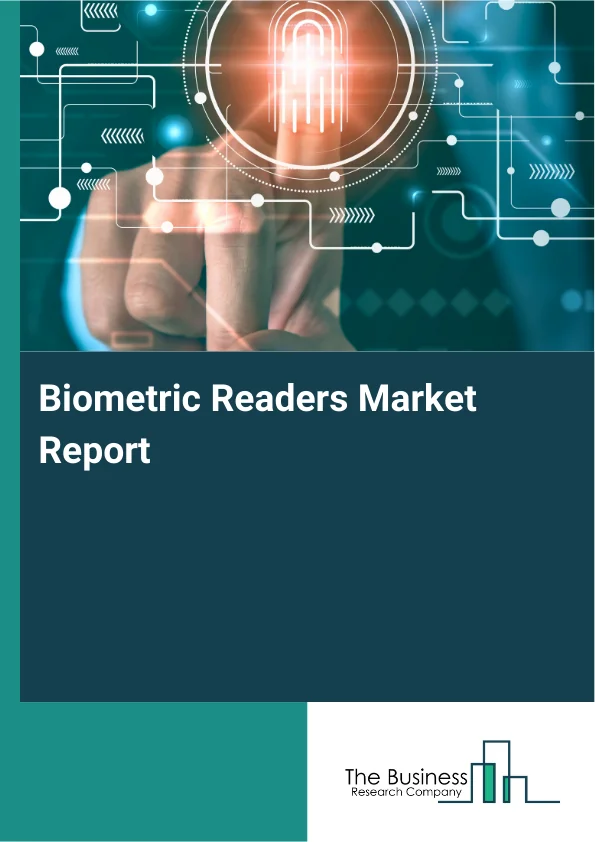 Biometric Readers Market Report

The Business
Research Company