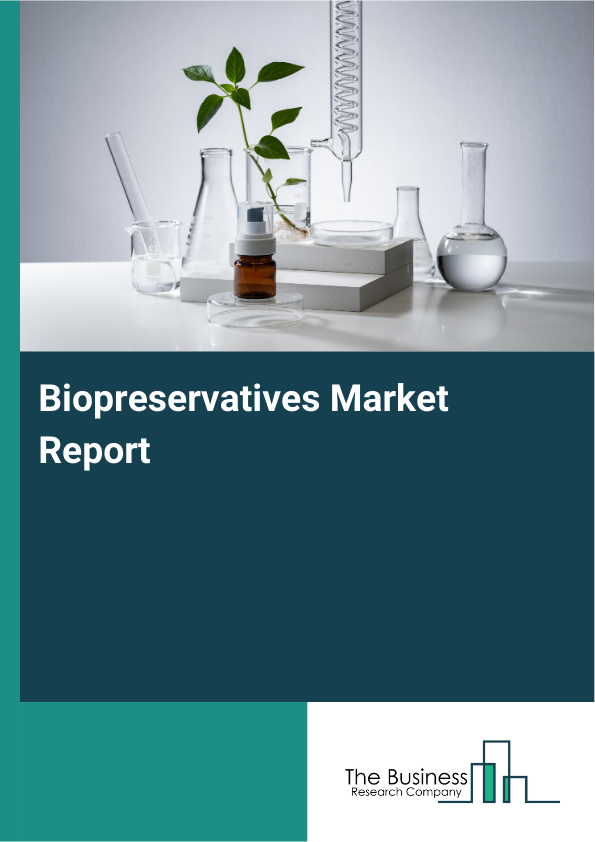 Biopreservatives Market Report

The Business
Research Company