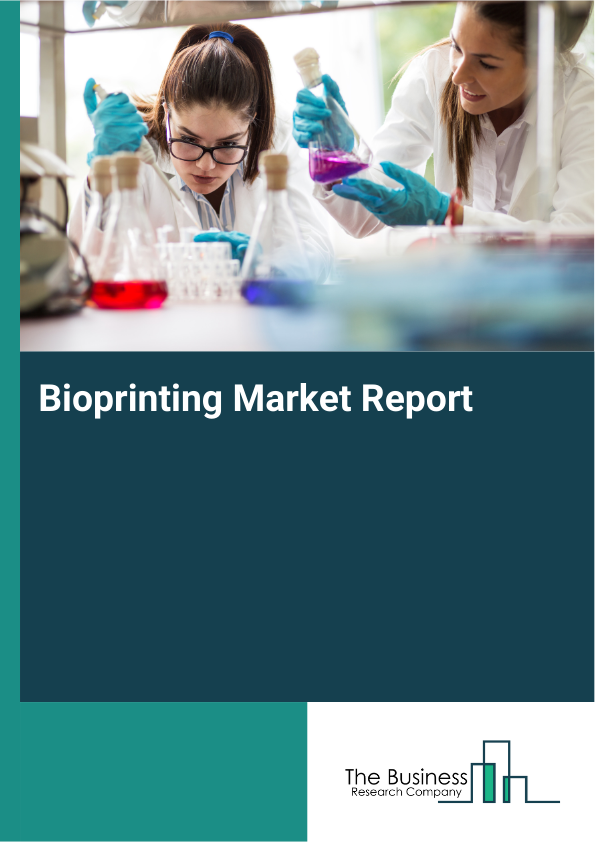 Bioprinting Market Report

The Business
Research Company