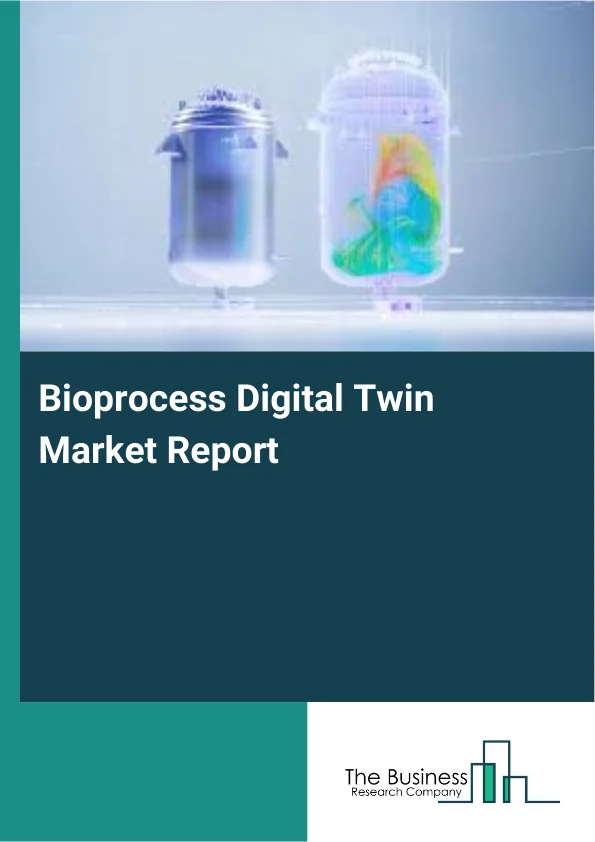 Bioprocess Digital Twin Market Report

The Business
Research Company