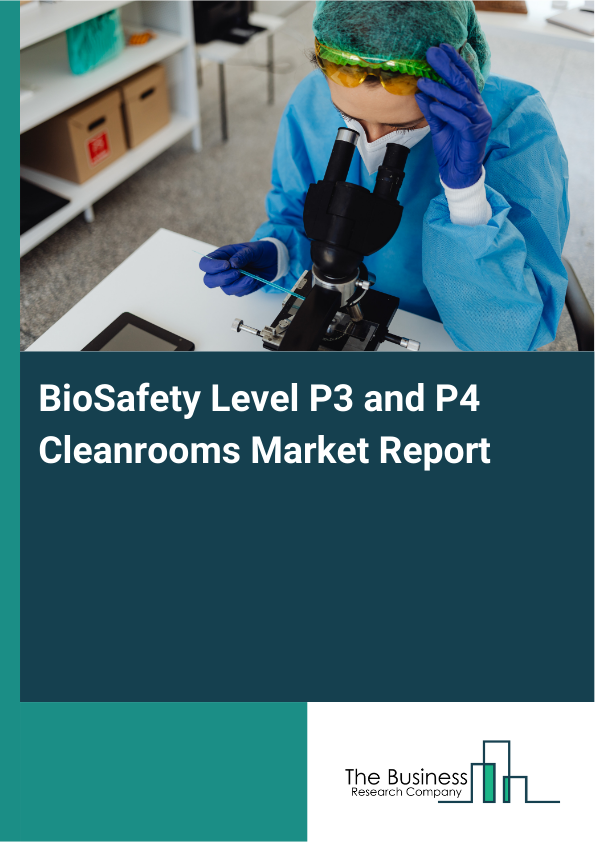 BioSafety Level P3 and P4 Cleanrooms Market Report

The Business
Research Company